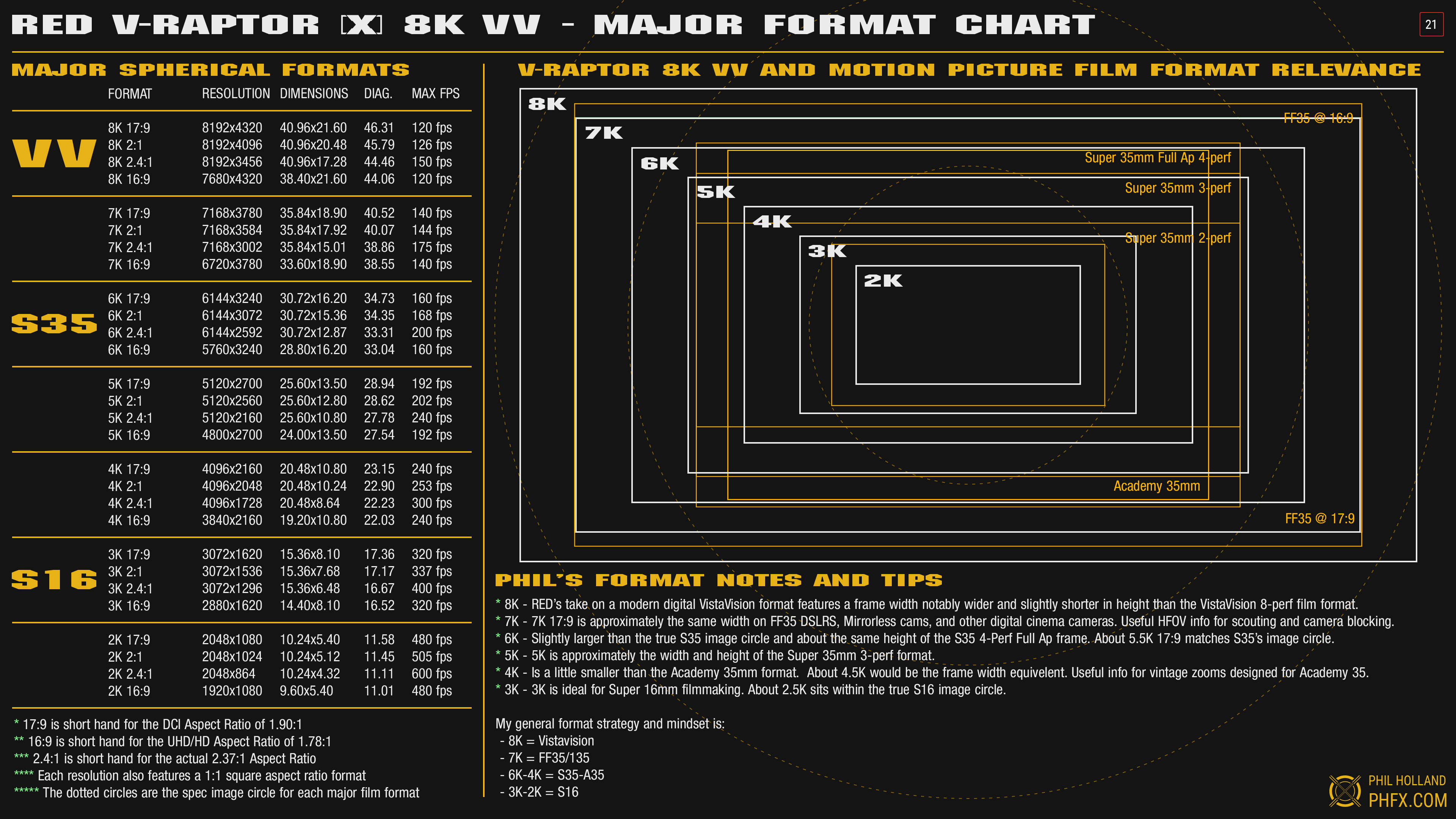 RED V-RAPTOR [X] 8K VV - MAJOR FORMAT CHART

21

MAJOR SPHERICAL FORMATS

| | FORMAT | RESOLUTION | DIMENSIONS | DIAG. | MAX FPS |
|---|---|---|---|---|---|
| VV | 8K 17:9 | 8192x4320 | 40.96x21.60 | 46.31 | 120 fps |
| | 8K 2:1 | 8192x4096 | 40.96x20.48 | 45.79 | 126 fps |
| | 8K 2.4:1 | 8192x3456 | 40.96x17.28 | 44.46 | 150 fps |
| | 8K 16:9 | 7680x4320 | 38.40x21.60 | 44.06 | 120 fps |
| | 7K 17:9 | 7168x3780 | 35.84x18.90 | 40.52 | 140 fps |
| | 7K 2:1 | 7168x3584 | 35.84x17.92 | 40.07 | 144 fps |
| | 7K 2.4:1 | 7168x3002 | 35.84x15.01 | 38.86 | 175 fps |
| | 7K 16:9 | 6720x3780 | 33.60x18.90 | 38.55 | 140 fps |
| S35 | 6K 17:9 | 6144x3240 | 30.72x16.20 | 34.73 | 160 fps |
| | 6K 2:1 | 6144x3072 | 30.72x15.36 | 34.35 | 168 fps |
| | 6K 2.4:1 | 6144x2592 | 30.72x12.87 | 33.31 | 200 fps |
| | 6K 16:9 | 5760x3240 | 28.80x16.20 | 33.04 | 160 fps |
| | 5K 17:9 | 5120x2700 | 25.60x13.50 | 28.94 | 192 fps |
| | 5K 2:1 | 5120x2560 | 25.60x12.80 | 28.62 | 202 fps |
| | 5K 2.4:1 | 5120x2160 | 25.60x10.80 | 27.78 | 240 fps |
| | 5K 16:9 | 4800x2700 | 24.00x13.50 | 27.54 | 192 fps |
| | 4K 17:9 | 4096x2160 | 20.48x10.80 | 23.15 | 240 fps |
| | 4K 2:1 | 4096x2048 | 20.48x10.24 | 22.90 | 253 fps |
| | 4K 2.4:1 | 4096x1728 | 20.48x8.64 | 22.23 | 300 fps |
| | 4K 16:9 | 3840x2160 | 19.20x10.80 | 22.03 | 240 fps |
| S16 | 3K 17:9 | 3072x1620 | 15.36x8.10 | 17.36 | 320 fps |
| | 3K 2:1 | 3072x1536 | 15.36x7.68 | 17.17 | 337 fps |
| | 3K 2.4:1 | 3072x1296 | 15.36x6.48 | 16.67 | 400 fps |
| | 3K 16:9 | 2880x1620 | 14.40x8.10 | 16.52 | 320 fps |
| | 2K 17:9 | 2048x1080 | 10.24x5.40 | 11.58 | 480 fps |
| | 2K 2:1 | 2048x1024 | 10.24x5.12 | 11.45 | 505 fps |
| | 2K 2.4:1 | 2048x864 | 10.24x4.32 | 11.11 | 600 fps |
| | 2K 16:9 | 1920x1080 | 9.60x5.40 | 11.01 | 480 fps |

* 17:9 is short hand for the DCI Aspect Ratio of 1.90:1
** 16:9 is short hand for the UHD/HD Aspect Ratio of 1.78:1
*** 2.4:1 is short hand for the actual 2.37:1 Aspect Ratio
**** Each resolution also features a 1:1 square aspect ratio format
***** The dotted circles are the spec image circle for each major film format

V-RAPTOR 8K VV AND MOTION PICTURE FILM FORMAT RELEVANCE

8K
7K
6K
5K
4K
3K
2K
FF35 @ 16:9
Super 35mm Full Ap 4-perf
Super 35mm 3-perf
Super 35mm 2-perf
Academy 35mm
FF35 @ 17:9

PHIL'S FORMAT NOTES AND TIPS

* 8K - RED's take on a modern digital VistaVision format features a frame width notably wider and slightly shorter in height than the VistaVision 8-perf film format.
* 7K - 7K 17:9 is approximately the same width on FF35 DSLRS, Mirrorless cams, and other digital cinema cameras. Useful HFOV info for scouting and camera blocking.
* 6K - Slightly larger than the true S35 image circle and about the same height of the S35 4-Perf Full Ap frame. About 5.5K 17:9 matches S35's image circle.
* 5K - 5K is approximately the width and height of the Super 35mm 3-perf format.
* 4K - Is a little smaller than the Academy 35mm format. About 4.5K would be the frame width equivelent. Useful info for vintage zooms designed for Academy 35.
* 3K - 3K is ideal for Super 16mm filmmaking. About 2.5K sits within the true S16 image circle.

My general format strategy and mindset is:
- 8K = Vistavision
- 7K = FF35/135
- 6K-4K = S35-A35
- 3K-2K = S16

PHIL HOLLAND
PHFX.COM